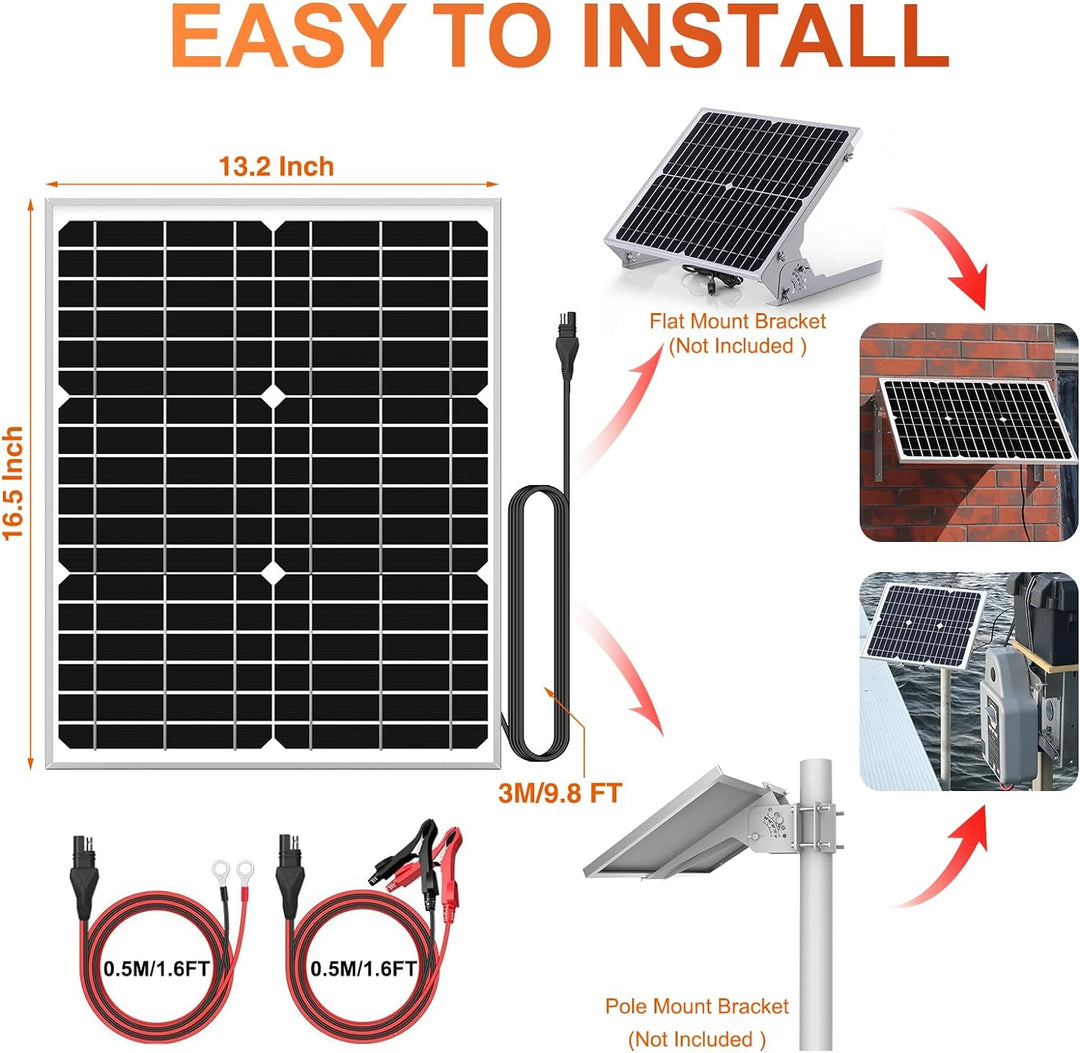 EASY TO INSTALL

13.2 Inch

16.5 Inch

Flat Mount Bracket
(Not Included )

3M/9.8 FT

0.5M/1.6FT

0.5M/1.6FT

Pole Mount Bracket
(Not Included )