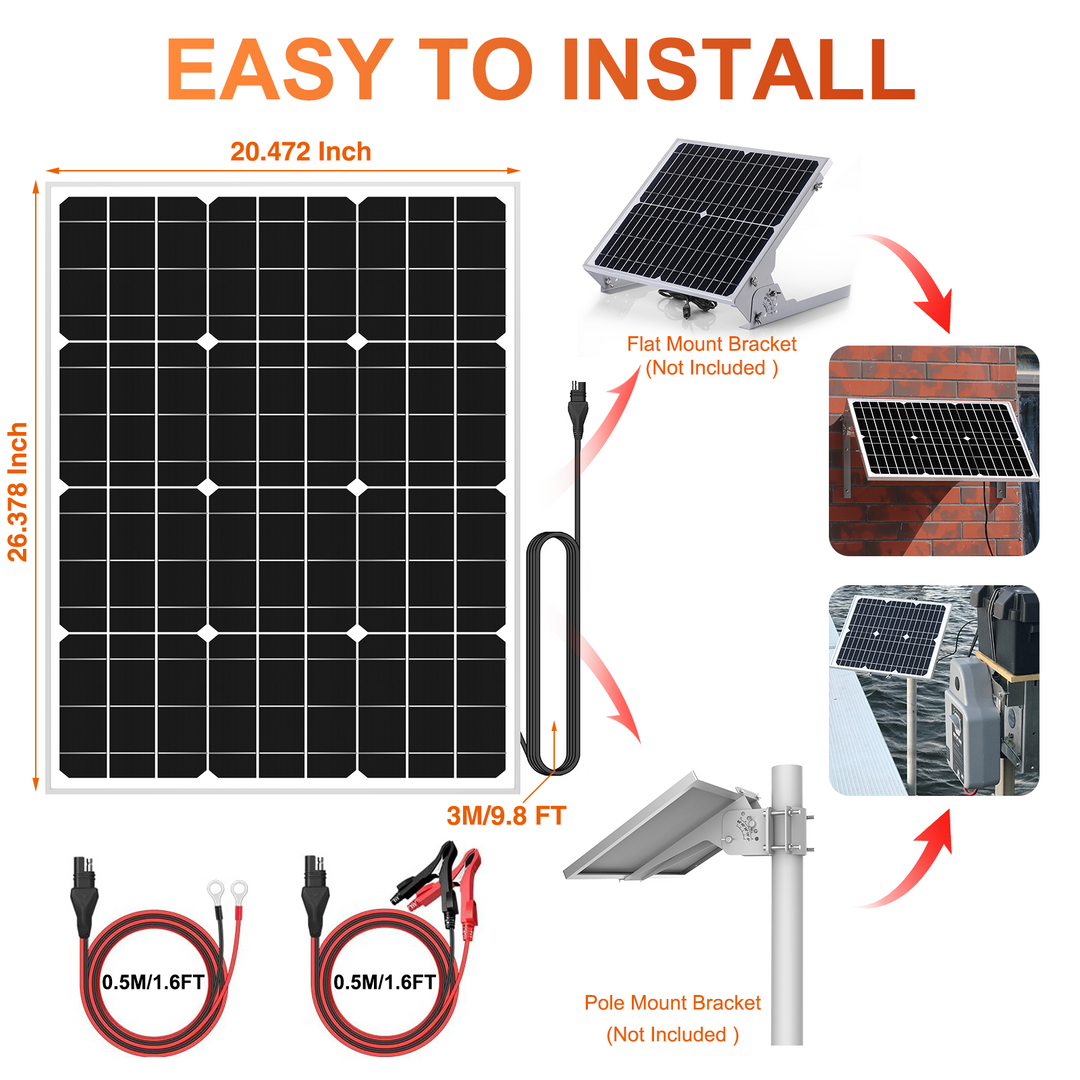 EASY TO INSTALL

20.472 Inch

26.378 Inch

Flat Mount Bracket
(Not Included )

3M/9.8 FT

0.5M/1.6FT

0.5M/1.6FT

Pole Mount Bracket
(Not Included )